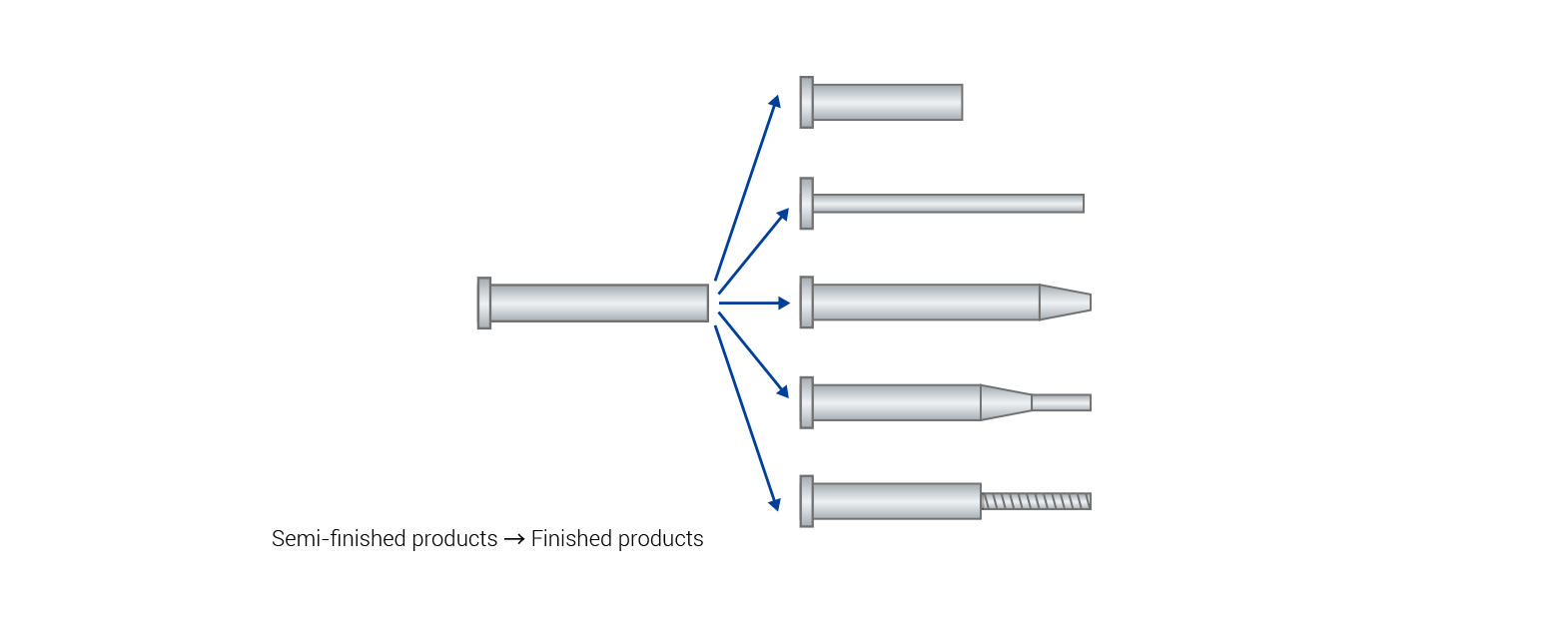 Semi-finished products → Finished products